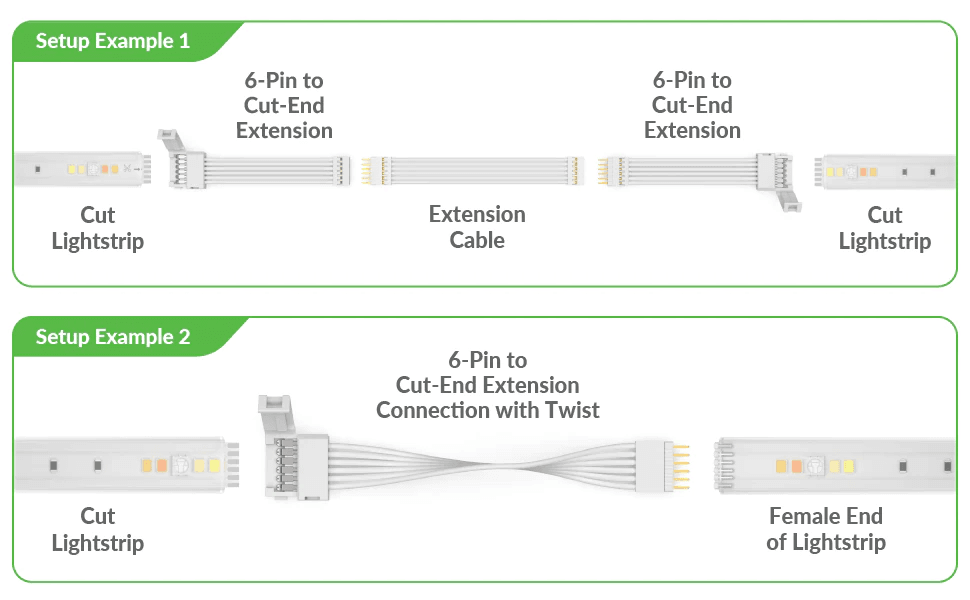 Setup Example 1

6-Pin to Cut-End Extension

6-Pin to Cut-End Extension

Cut Lightstrip

Extension Cable

Cut Lightstrip

Setup Example 2

6-Pin to Cut-End Extension Connection with Twist

Cut Lightstrip

Female End of Lightstrip