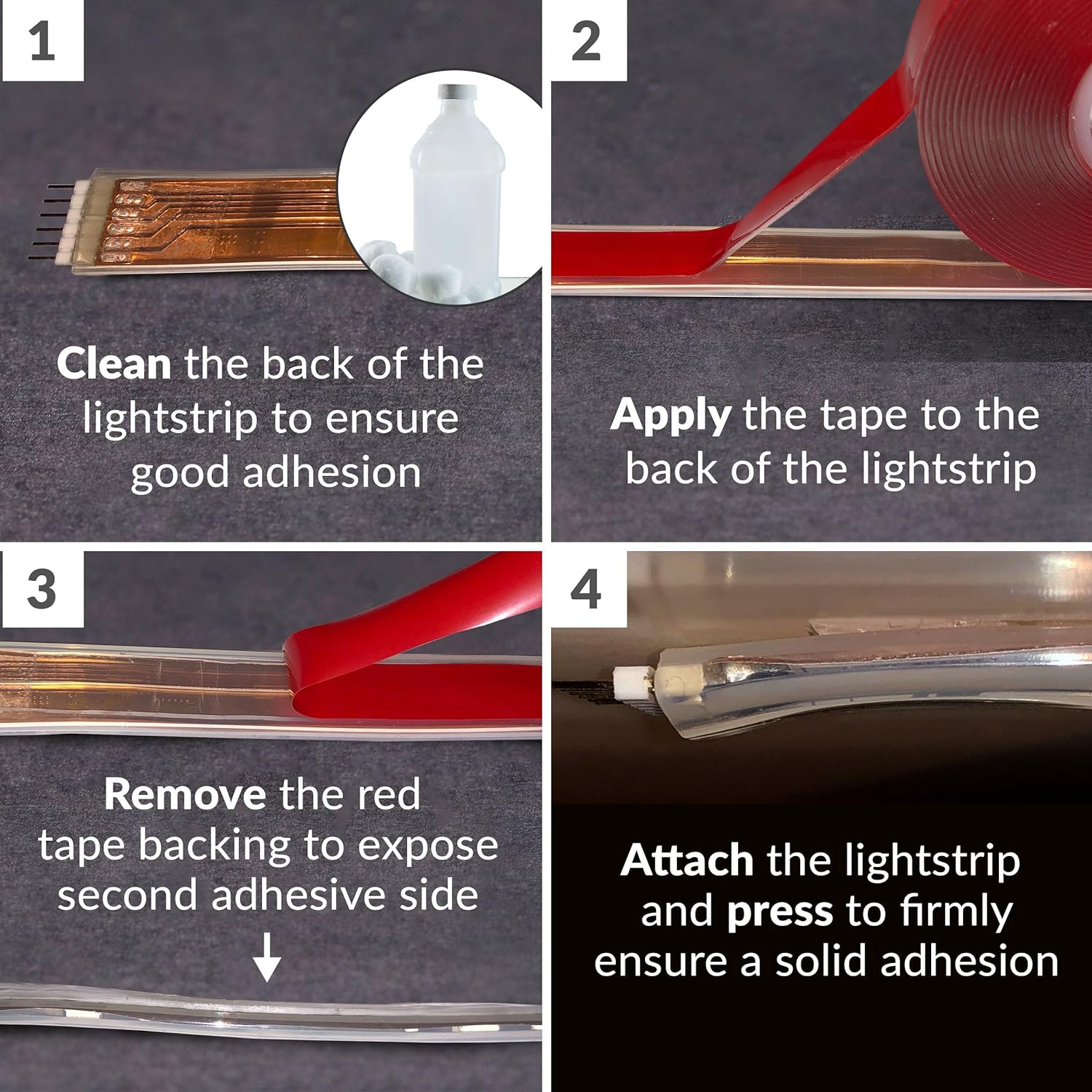 1

Clean the back of the lightstrip to ensure good adhesion

2

Apply the tape to the back of the lightstrip

3

Remove the red tape backing to expose second adhesive side

4

Attach the lightstrip and press to firmly ensure a solid adhesion