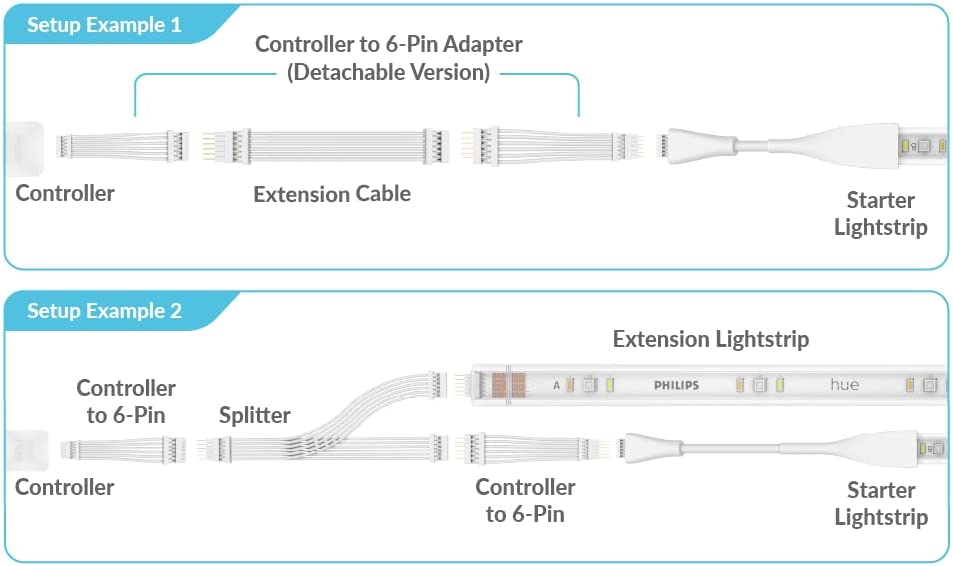 Setup Example 1

Controller to 6-Pin Adapter
(Detachable Version)

Controller

Extension Cable

Starter Lightstrip

Setup Example 2

Extension Lightstrip

A

PHILIPS

hue

Controller to 6-Pin

Splitter

Controller

Controller to 6-Pin

Starter Lightstrip