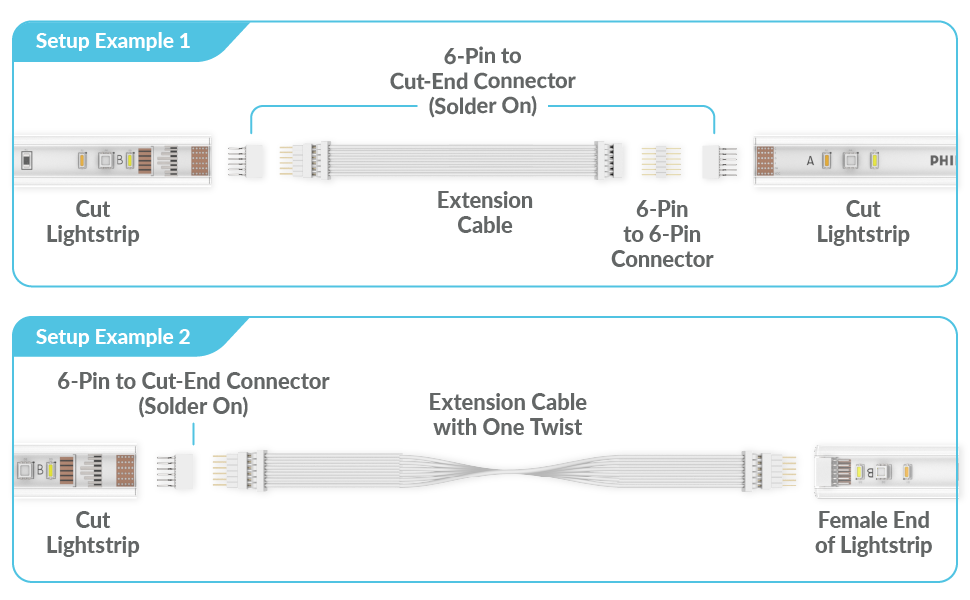 Setup Example 1

6-Pin to Cut-End Connector (Solder On)

B

A

PHI

Cut Lightstrip

Extension Cable

6-Pin to 6-Pin Connector

Cut Lightstrip

Setup Example 2

6-Pin to Cut-End Connector (Solder On)

Extension Cable with One Twist

B

B

Cut Lightstrip

Female End of Lightstrip