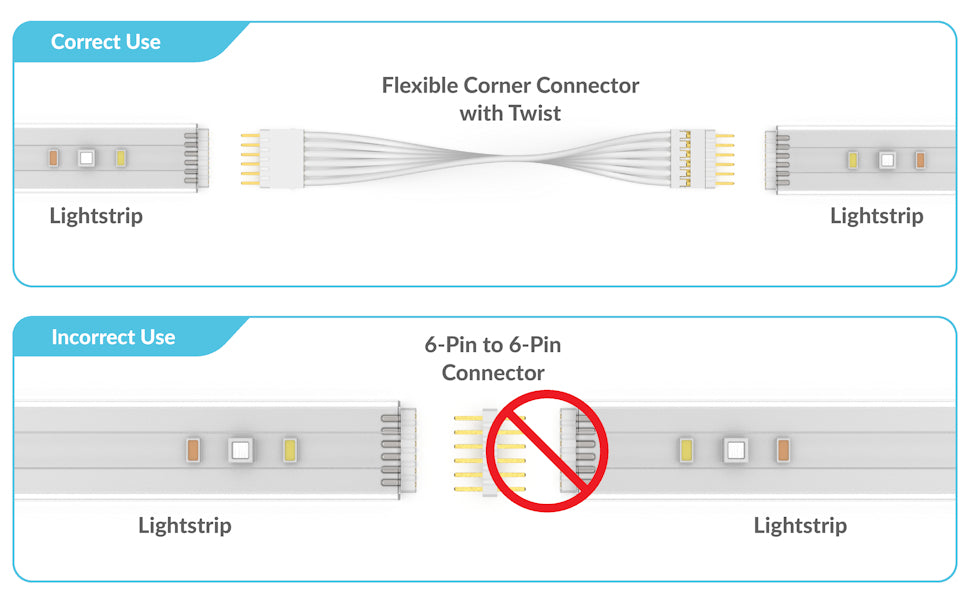 Correct Use

Flexible Corner Connector with Twist

Lightstrip

Lightstrip

Incorrect Use

6-Pin to 6-Pin Connector

Lightstrip

Lightstrip